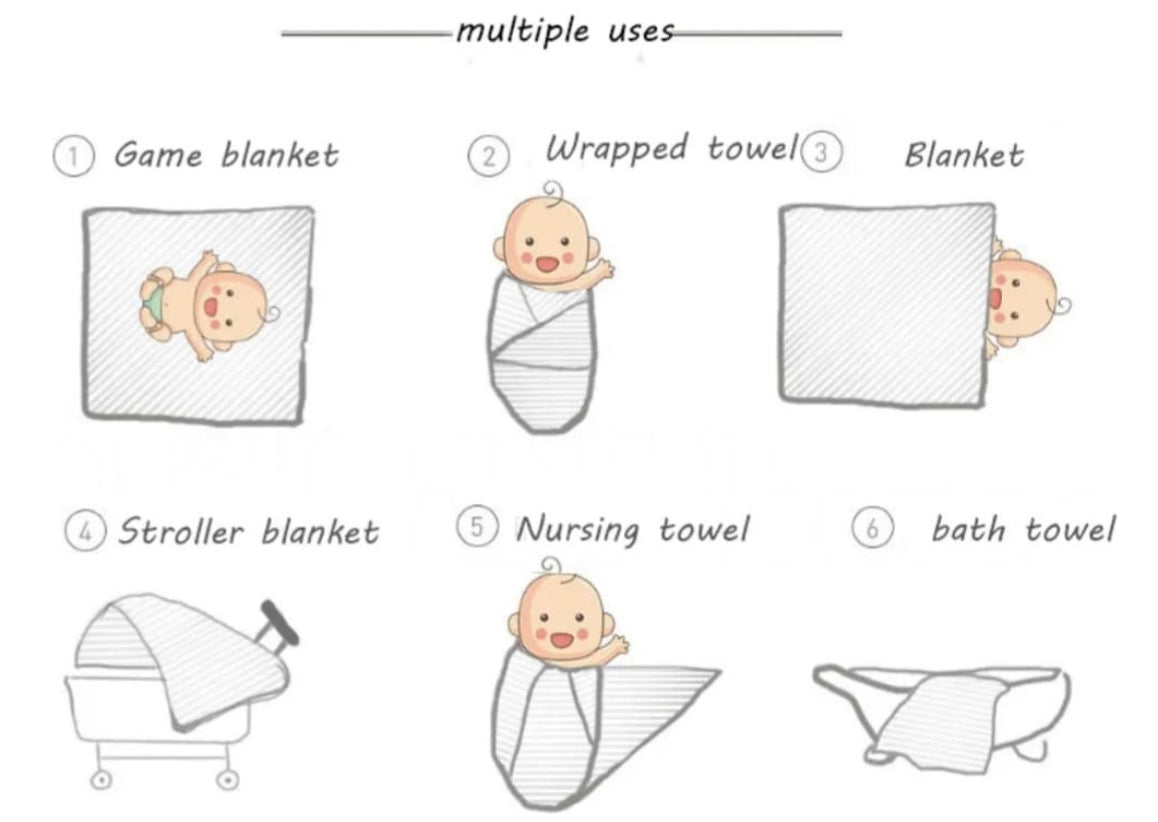 multiple uses

① Game blanket

② Wrapped towel

③ Blanket

④ Stroller blanket

⑤ Nursing towel

⑥ bath towel